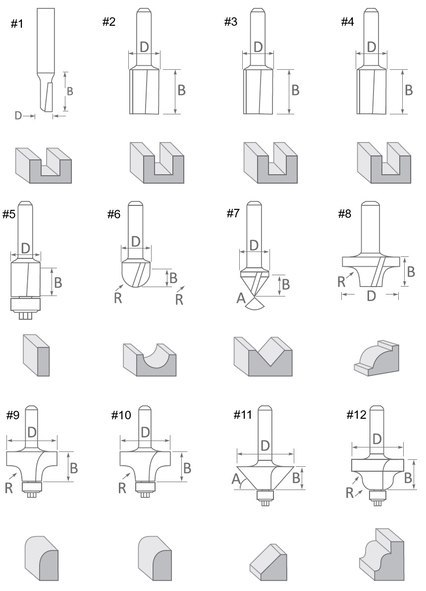 #1
B
D

#2
D
B

#3
D
B

#4
D
B

#5
D
B

#6
D
B
R
R

#7
D
B
A

#8
B
R
D

#9
D
B
R

#10
D
B
R

#11
D
A
B

#12
D
B
R