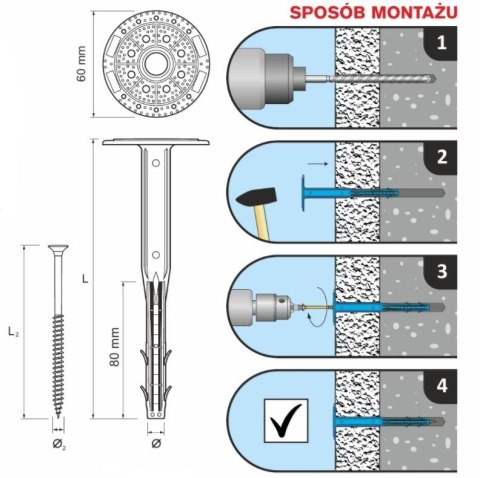 SPOSÓB MONTAŻU

60 mm

L

$L_2$

80 mm

$Ø_2$

Ø

1

2

3

4